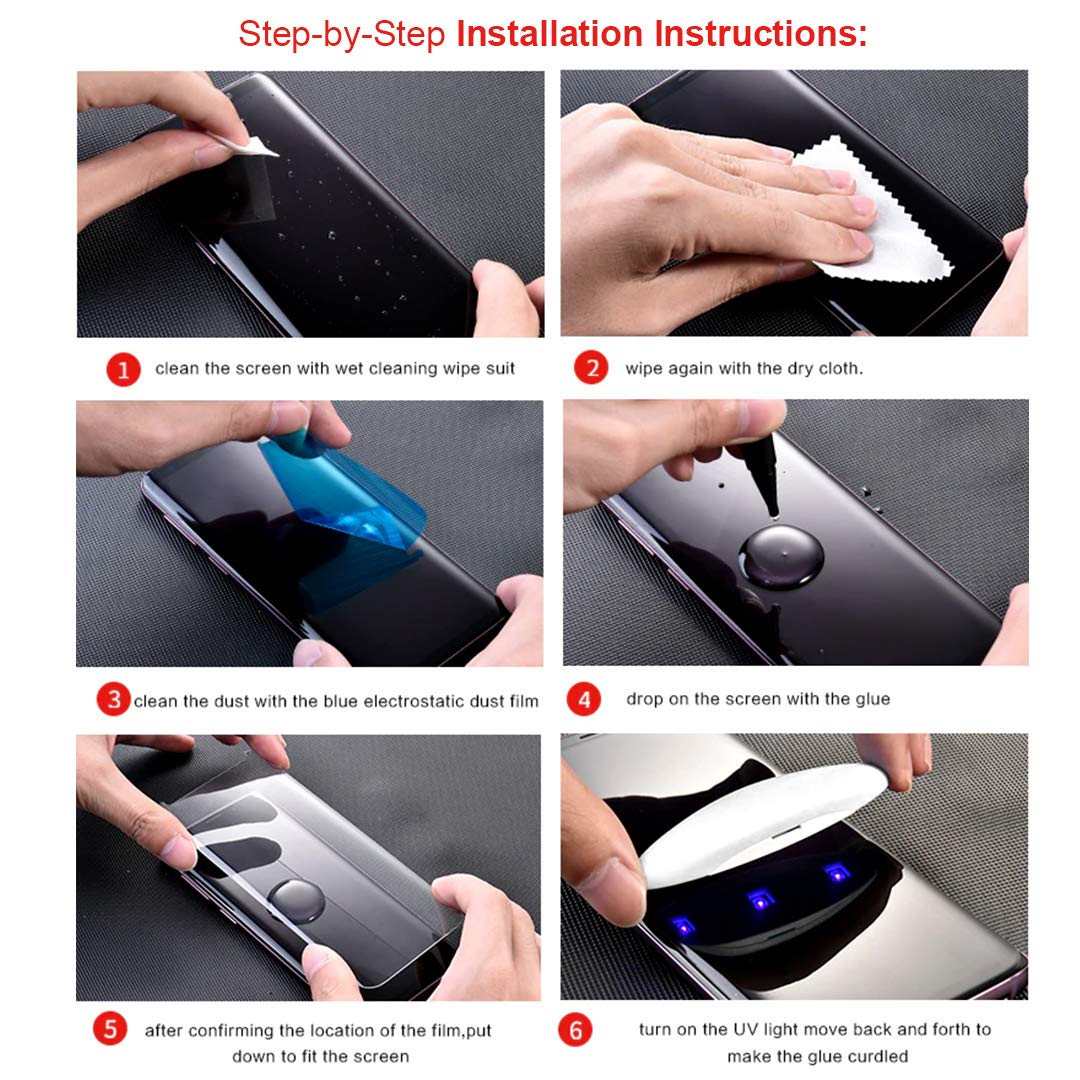 Step-by-Step Installation Instructions:

1 clean the screen with wet cleaning wipe suit

2 wipe again with the dry cloth.

3 clean the dust with the blue electrostatic dust film

4 drop on the screen with the glue

5 after confirming the location of the film,put down to fit the screen

6 turn on the UV light move back and forth to make the glue curdled