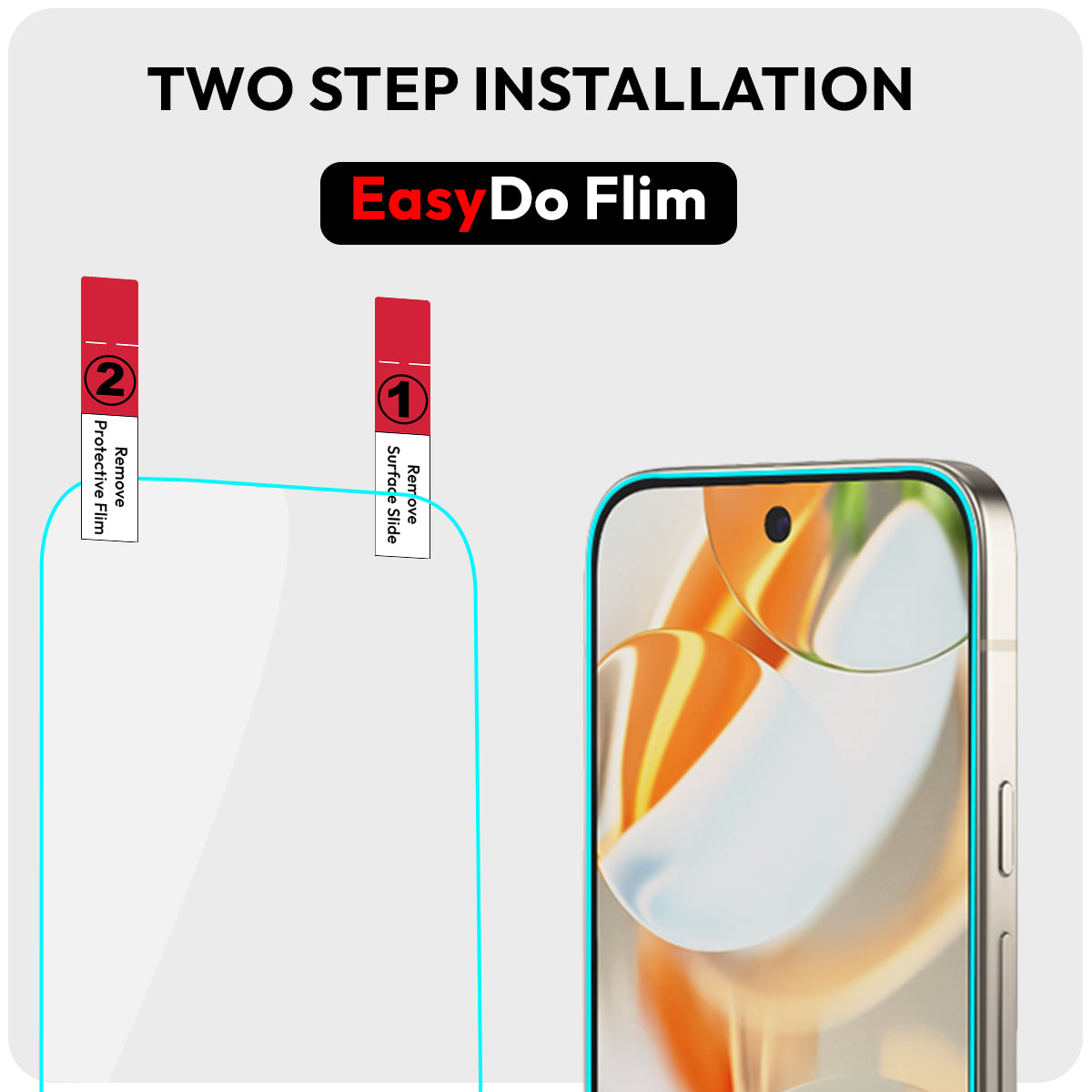 TWO STEP INSTALLATION

EasyDo Flim

2
Remove
Protective Flim

1
Remove
Surface Slide